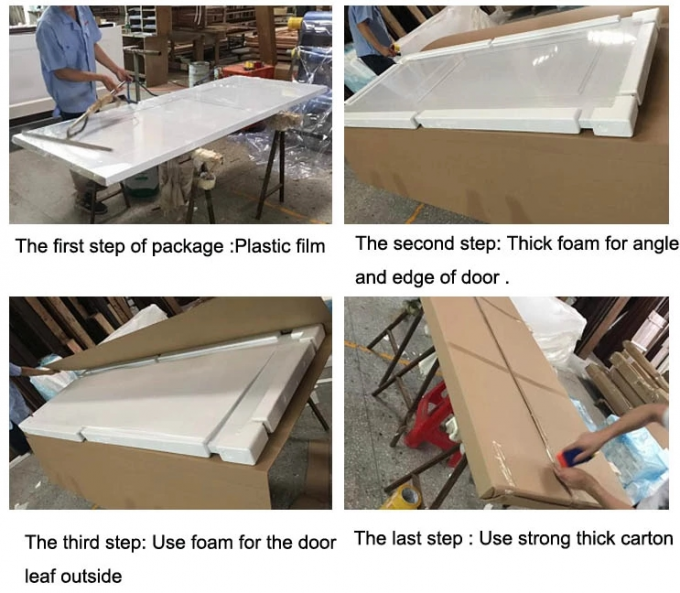 The first step of package :Plastic film

The second step: Thick foam for angle and edge of door .

The third step: Use foam for the door leaf outside

The last step : Use strong thick carton