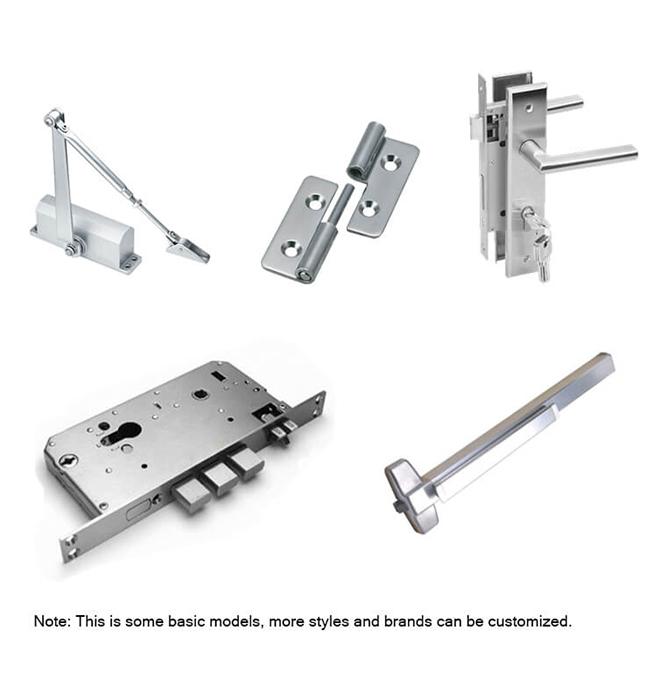 Note: This is some basic models, more styles and brands can be customized.