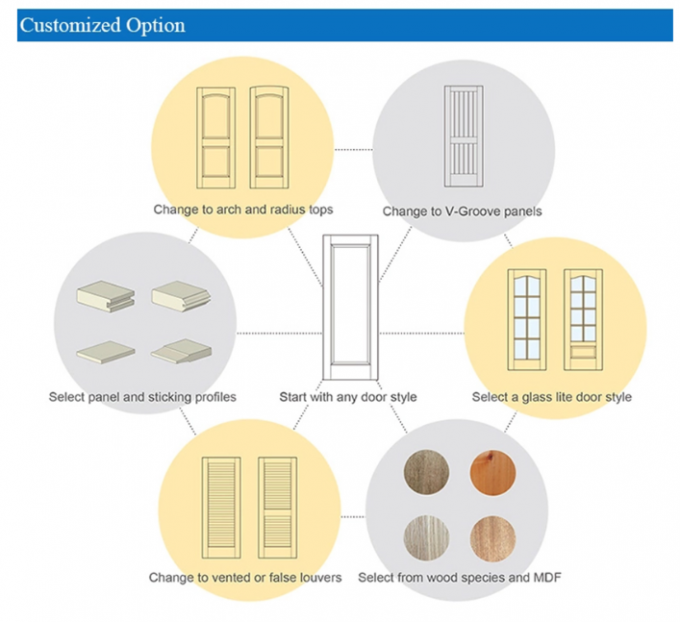 Customized Option

Change to arch and radius tops

Change to V-Groove panels

Select panel and sticking profiles

Start with any door style

Select a glass lite door style

Change to vented or false louvers

Select from wood species and MDF