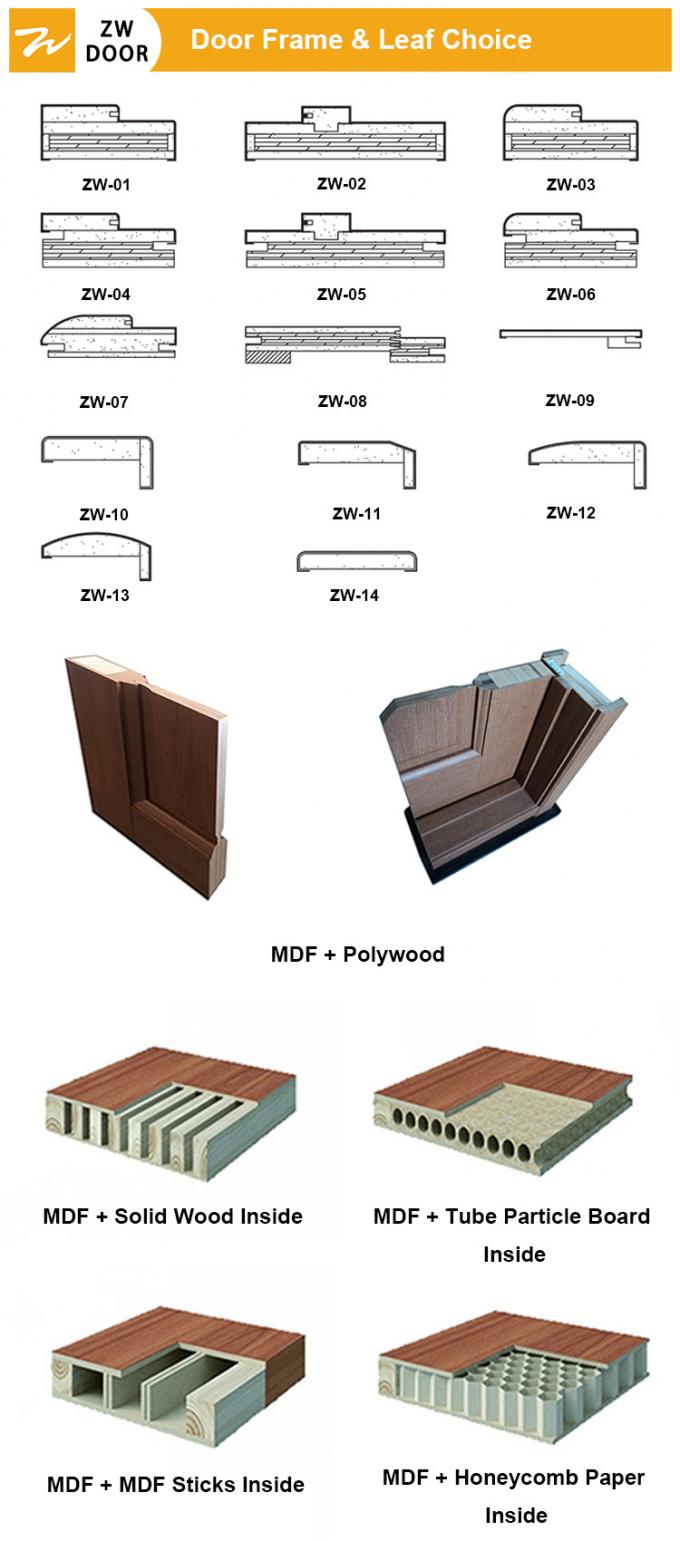 ZW DOOR

Door Frame & Leaf Choice

ZW-01 ZW-02 ZW-03

ZW-04 ZW-05 ZW-06

ZW-07 ZW-08 ZW-09

ZW-10 ZW-11 ZW-12

ZW-13 ZW-14

MDF + Polywood

MDF + Solid Wood Inside

MDF + Tube Particle Board Inside

MDF + MDF Sticks Inside

MDF + Honeycomb Paper Inside