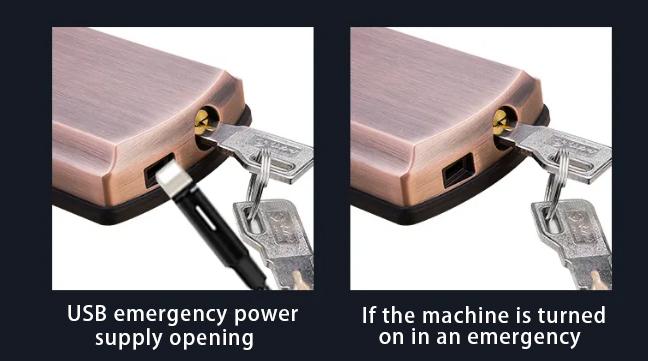 USB emergency power supply opening

If the machine is turned on in an emergency