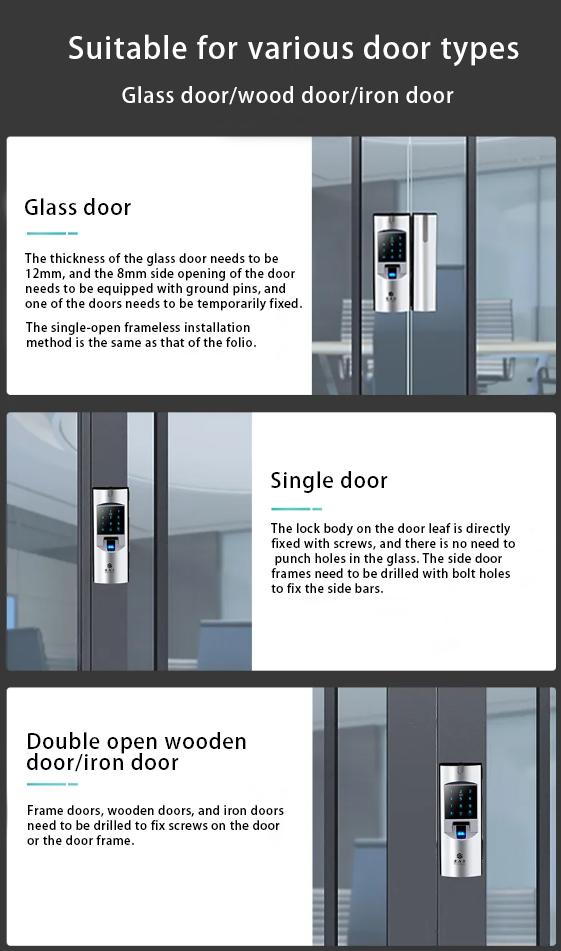 Suitable for various door types

Glass door/wood door/iron door

Glass door

The thickness of the glass door needs to be 12mm, and the 8mm side opening of the door needs to be equipped with ground pins, and one of the doors needs to be temporarily fixed.

The single-open frameless installation method is the same as that of the folio.

Single door

The lock body on the door leaf is directly fixed with screws, and there is no need to punch holes in the glass. The side door frames need to be drilled with bolt holes to fix the side bars.

Double open wooden door/iron door

Frame doors, wooden doors, and iron doors need to be drilled to fix screws on the door or the door frame.