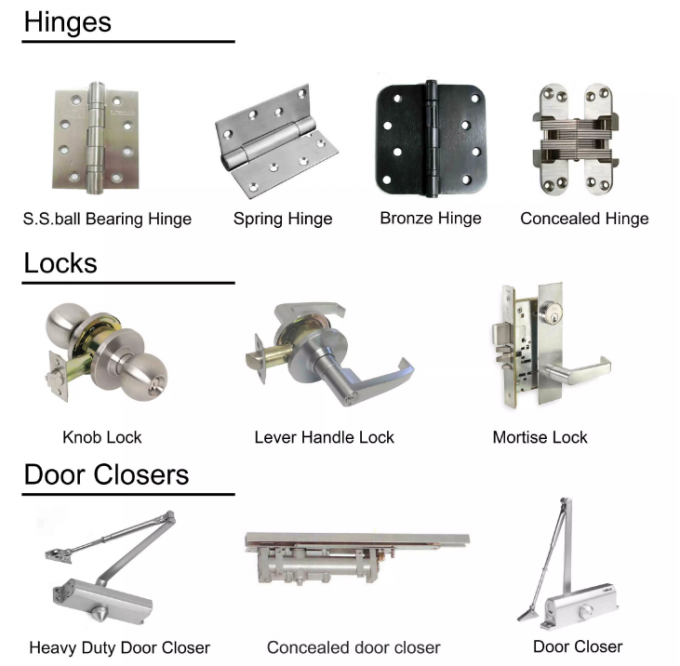 Hinges

S.S.ball Bearing Hinge

Spring Hinge

Bronze Hinge

Concealed Hinge

Locks

Knob Lock

Lever Handle Lock

Mortise Lock

Door Closers

Heavy Duty Door Closer

Concealed door closer

Door Closer