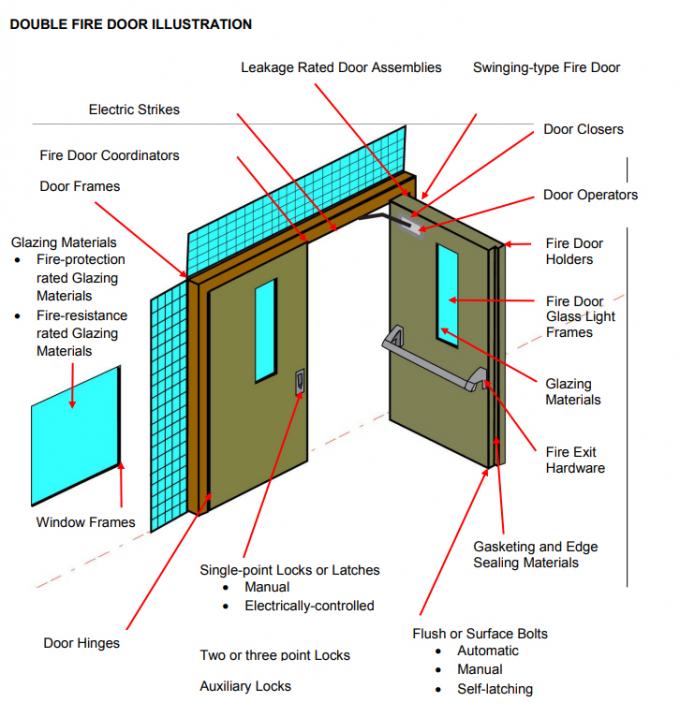 DOUBLE FIRE DOOR ILLUSTRATION

Leakage Rated Door Assemblies

Swinging-type Fire Door

Electric Strikes

Door Closers

Fire Door Coordinators

Door Frames

Door Operators

Glazing Materials
• Fire-protection rated Glazing Materials
• Fire-resistance rated Glazing Materials

Fire Door Holders

Fire Door Glass Light Frames

Glazing Materials

Fire Exit Hardware

Window Frames

Gasketing and Edge Sealing Materials

Single-point Locks or Latches
• Manual
• Electrically-controlled

Door Hinges

Two or three point Locks

Auxiliary Locks

Flush or Surface Bolts
• Automatic
• Manual
• Self-latching